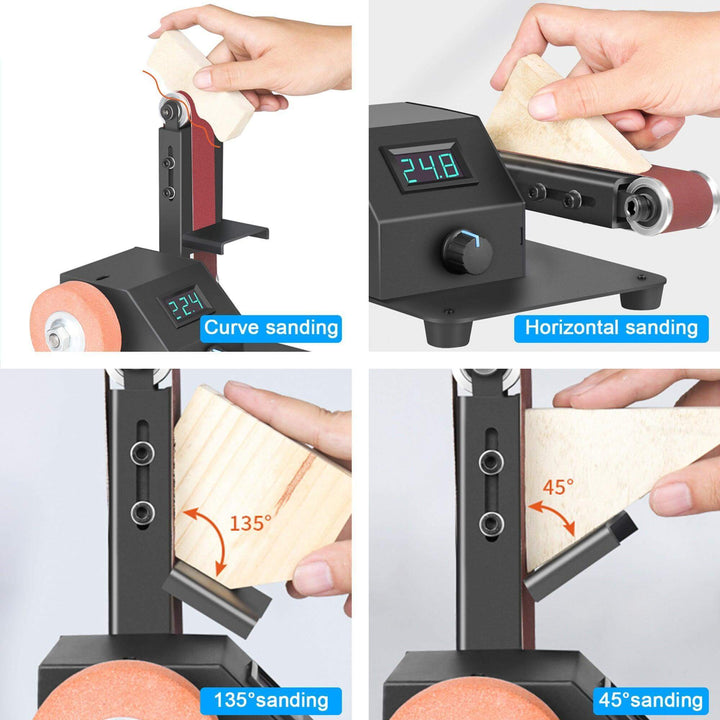 22.4
Curve sanding

24.8
Horizontal sanding

135°
135°sanding

45°
45°sanding